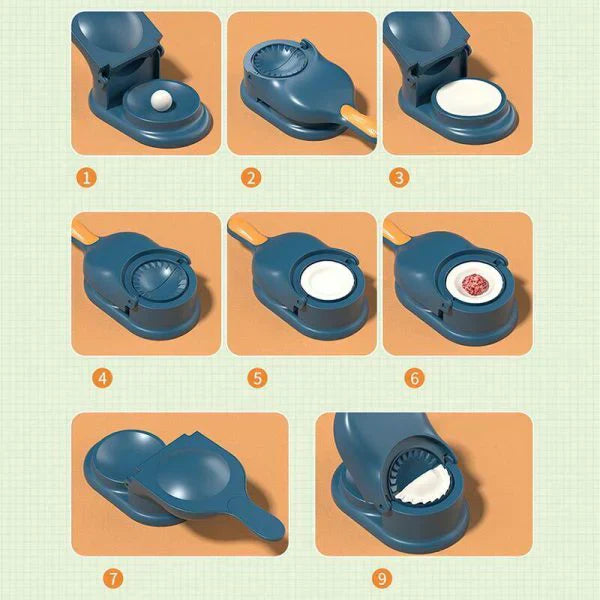 1
2
3
4
5
6
7
9